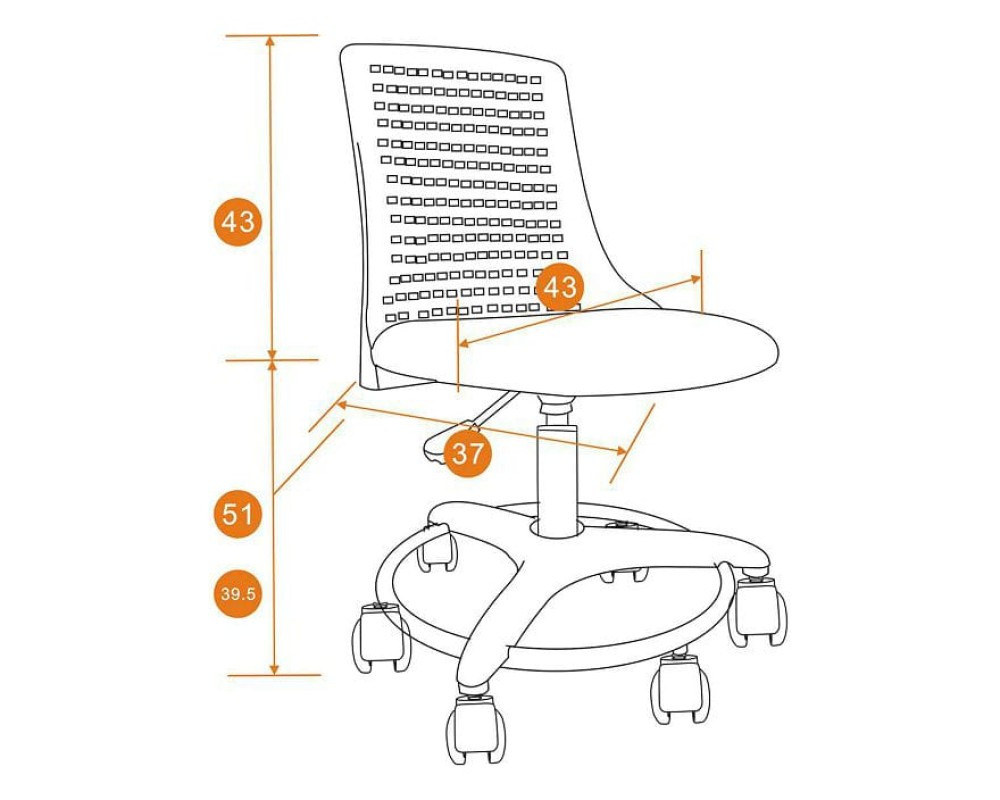 43
43
37
51
39.5