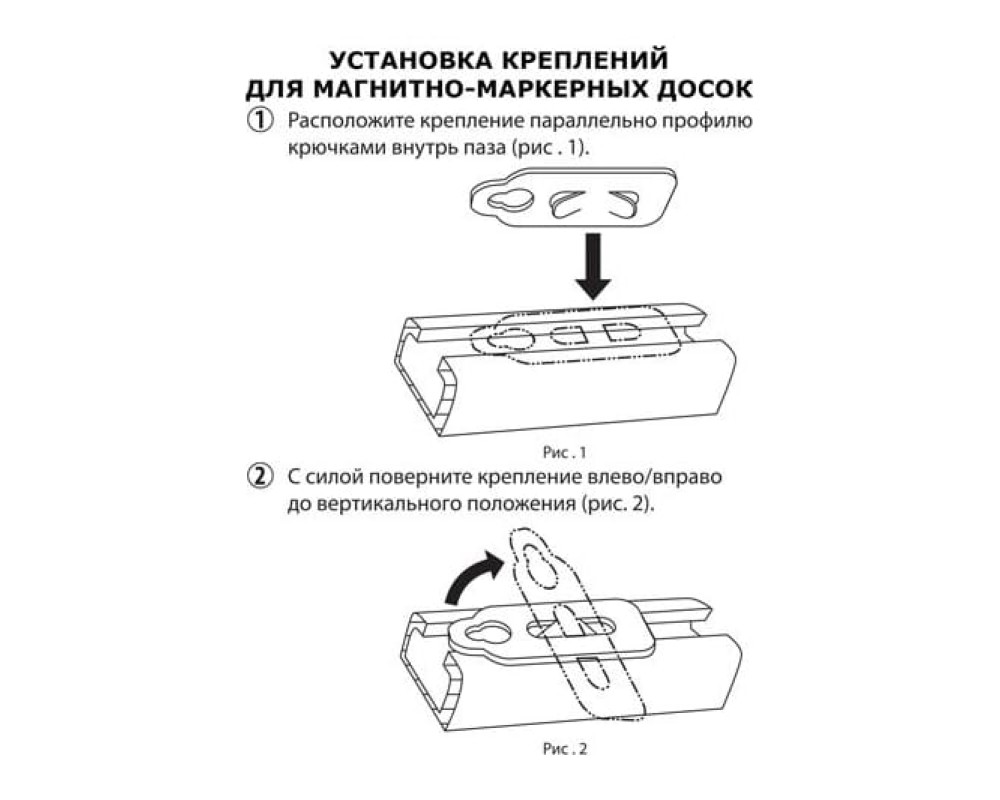 УСТАНОВКА КРЕПЛЕНИЙ
ДЛЯ МАГНИТНО-МАРКЕРНЫХ ДОСОК

① Расположите крепление параллельно профилю крючками внутрь паза (рис . 1).

Рис . 1

② С силой поверните крепление влево/вправо до вертикального положения (рис. 2).

Рис . 2