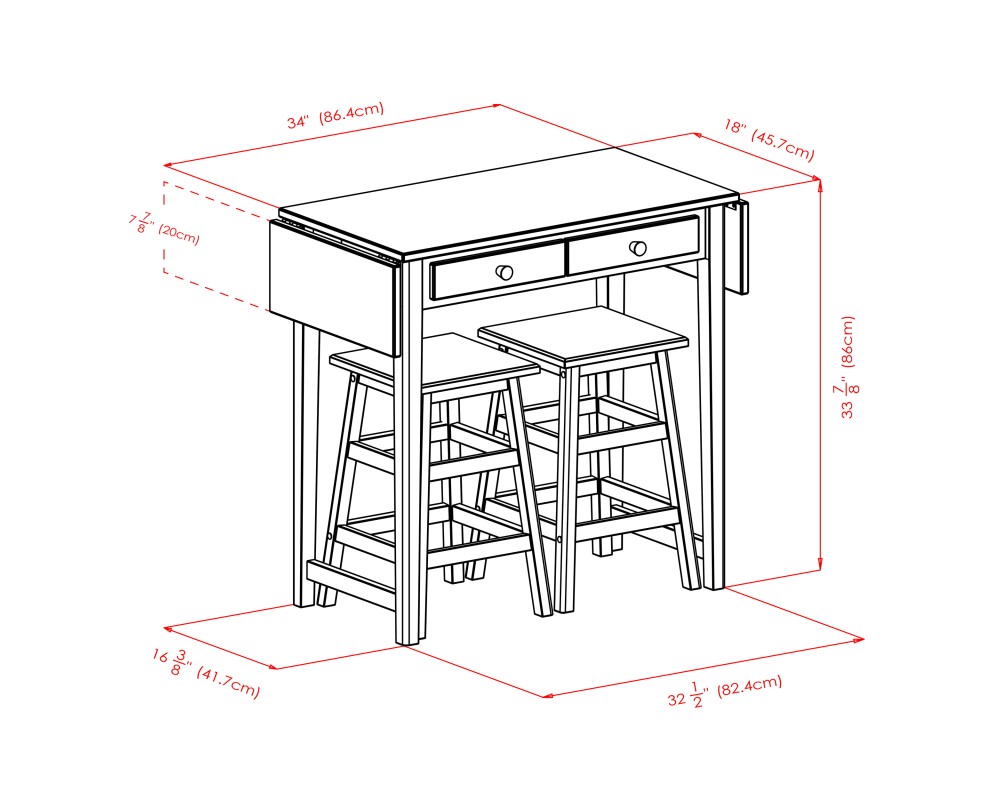 34" (86.4cm)

18" (45.7cm)

$7\frac{7}{8}$" (20cm)

$33\frac{7}{8}$" (86cm)

$16\frac{3}{8}$" (41.7cm)

$32\frac{1}{2}$" (82.4cm)