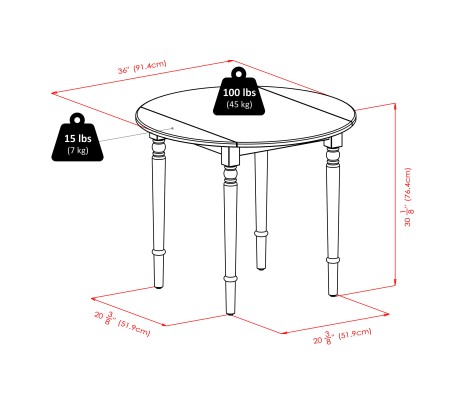 36" (91.4cm)

100 lbs
(45 kg)

15 lbs
(7 kg)

$30\frac{1}{8}$" (76.4cm)

$20\frac{3}{8}$" (51.9cm)

$20\frac{3}{8}$" (51.9cm)