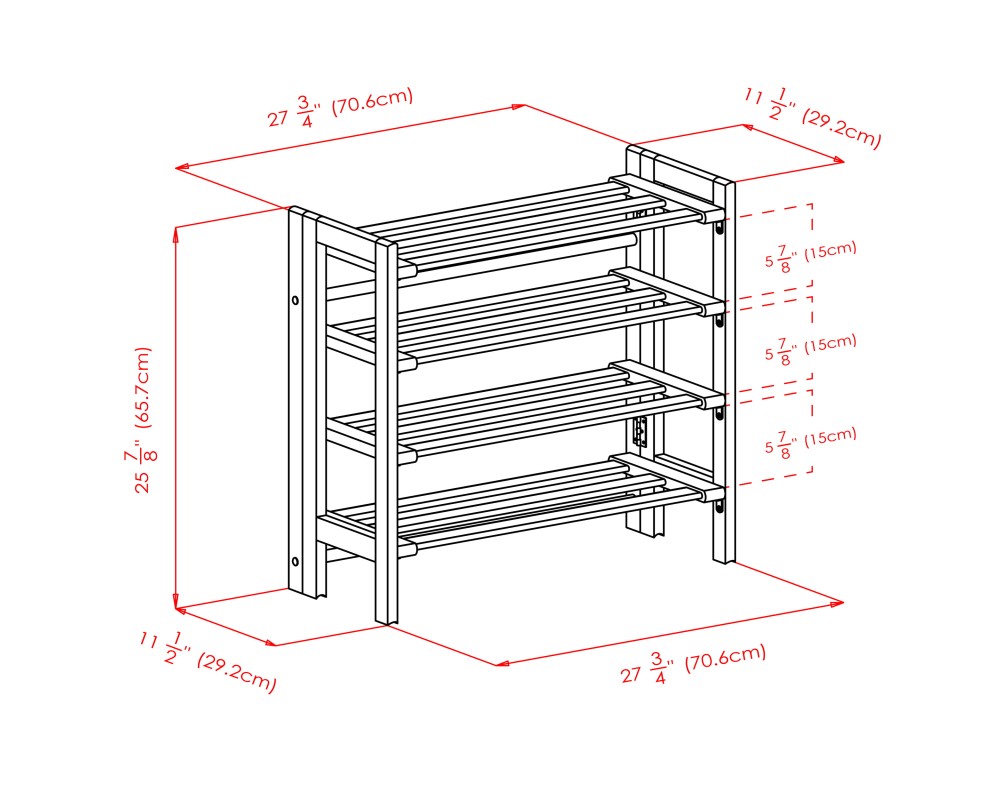 $27\frac{3}{4}$" (70.6cm)

$11\frac{1}{2}$" (29.2cm)

$5\frac{7}{8}$" (15cm)

$5\frac{7}{8}$" (15cm)

$5\frac{7}{8}$" (15cm)

$25\frac{7}{8}$" (65.7cm)

$11\frac{1}{2}$" (29.2cm)

$27\frac{3}{4}$" (70.6cm)