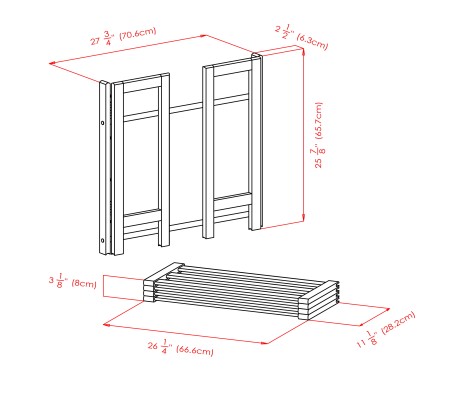 $27\frac{3}{4}$" (70.6cm)

$2\frac{1}{2}$" (6.3cm)

$25\frac{7}{8}$" (65.7cm)

$3\frac{1}{8}$" (8cm)

$26\frac{1}{4}$" (66.6cm)

$11\frac{1}{8}$" (28.2cm)