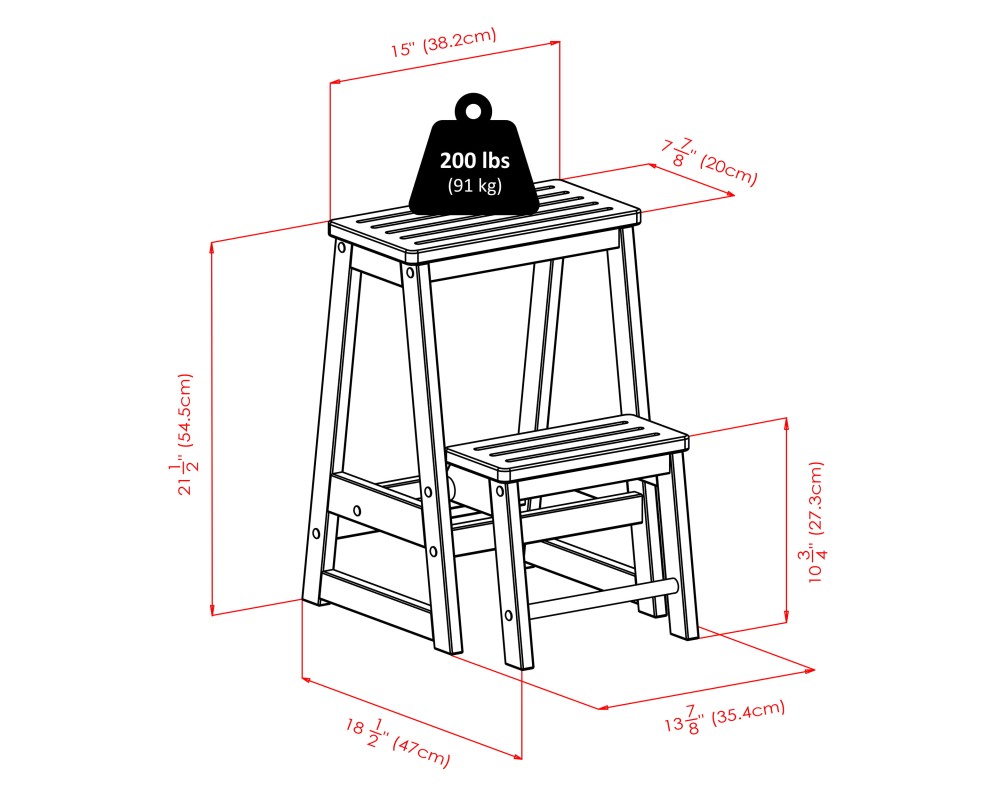 15" (38.2cm)

200 lbs
(91 kg)

$7\frac{7}{8}$" (20cm)

$21\frac{1}{2}$" (54.5cm)

$10\frac{3}{4}$" (27.3cm)

$18\frac{1}{2}$" (47cm)

$13\frac{7}{8}$" (35.4cm)