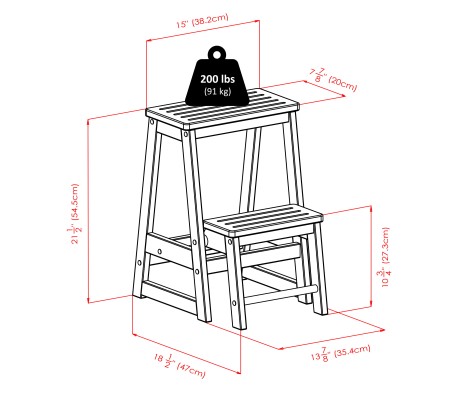 15" (38.2cm)

200 lbs
(91 kg)

$7\frac{7}{8}$" (20cm)

$21\frac{1}{2}$" (54.5cm)

$10\frac{3}{4}$" (27.3cm)

$18\frac{1}{2}$" (47cm)

$13\frac{7}{8}$" (35.4cm)