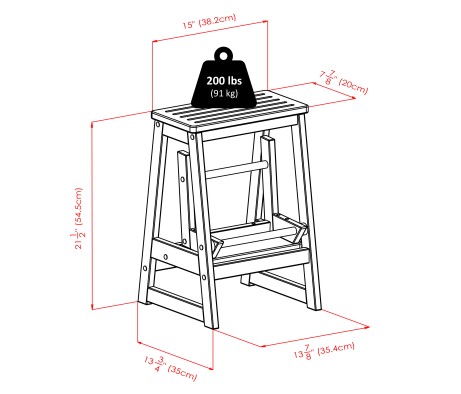 15" (38.2cm)

200 lbs
(91 kg)

$7\frac{7}{8}$" (20cm)

$21\frac{1}{2}$" (54.5cm)

$13\frac{3}{4}$" (35cm)

$13\frac{7}{8}$" (35.4cm)