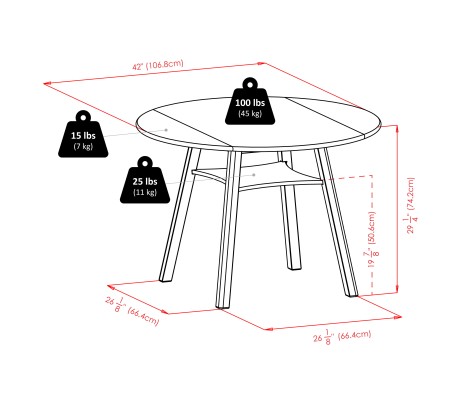 42" (106.8cm)

100 lbs
(45 kg)

15 lbs
(7 kg)

25 lbs
(11 kg)

$29\frac{1}{4}$" (74.2cm)

$19\frac{7}{8}$" (50.6cm)

$26\frac{1}{8}$" (66.4cm)

$26\frac{1}{8}$" (66.4cm)