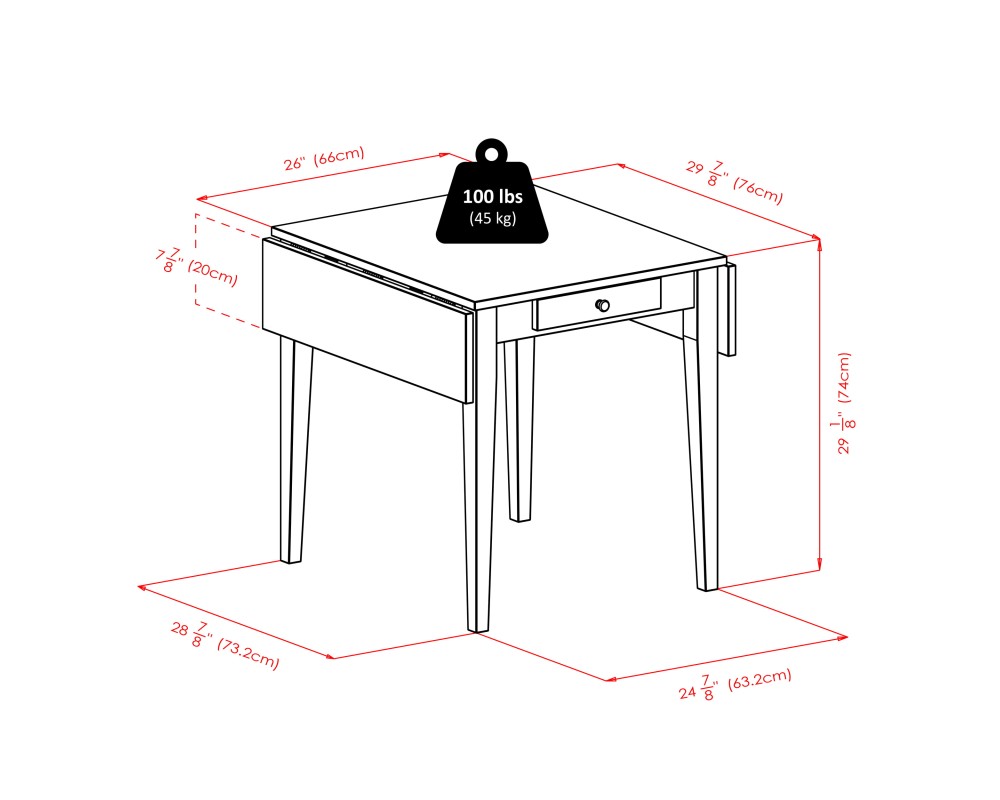 26" (66cm)

100 lbs
(45 kg)

$29\frac{7}{8}$" (76cm)

$7\frac{7}{8}$" (20cm)

$29\frac{1}{8}$" (74cm)

$28\frac{7}{8}$" (73.2cm)

$24\frac{7}{8}$" (63.2cm)