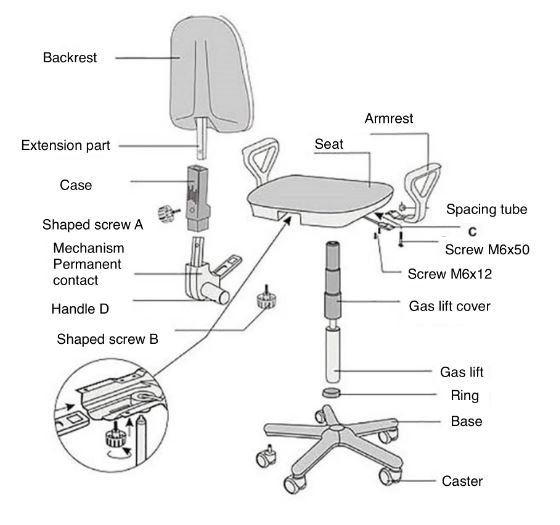 Backrest

Extension part

Case

Shaped screw A

Mechanism Permanent contact

Handle D

Shaped screw B

Armrest

Seat

Spacing tube

C

Screw M6x50

Screw M6x12

Gas lift cover

Gas lift

Ring

Base

Caster