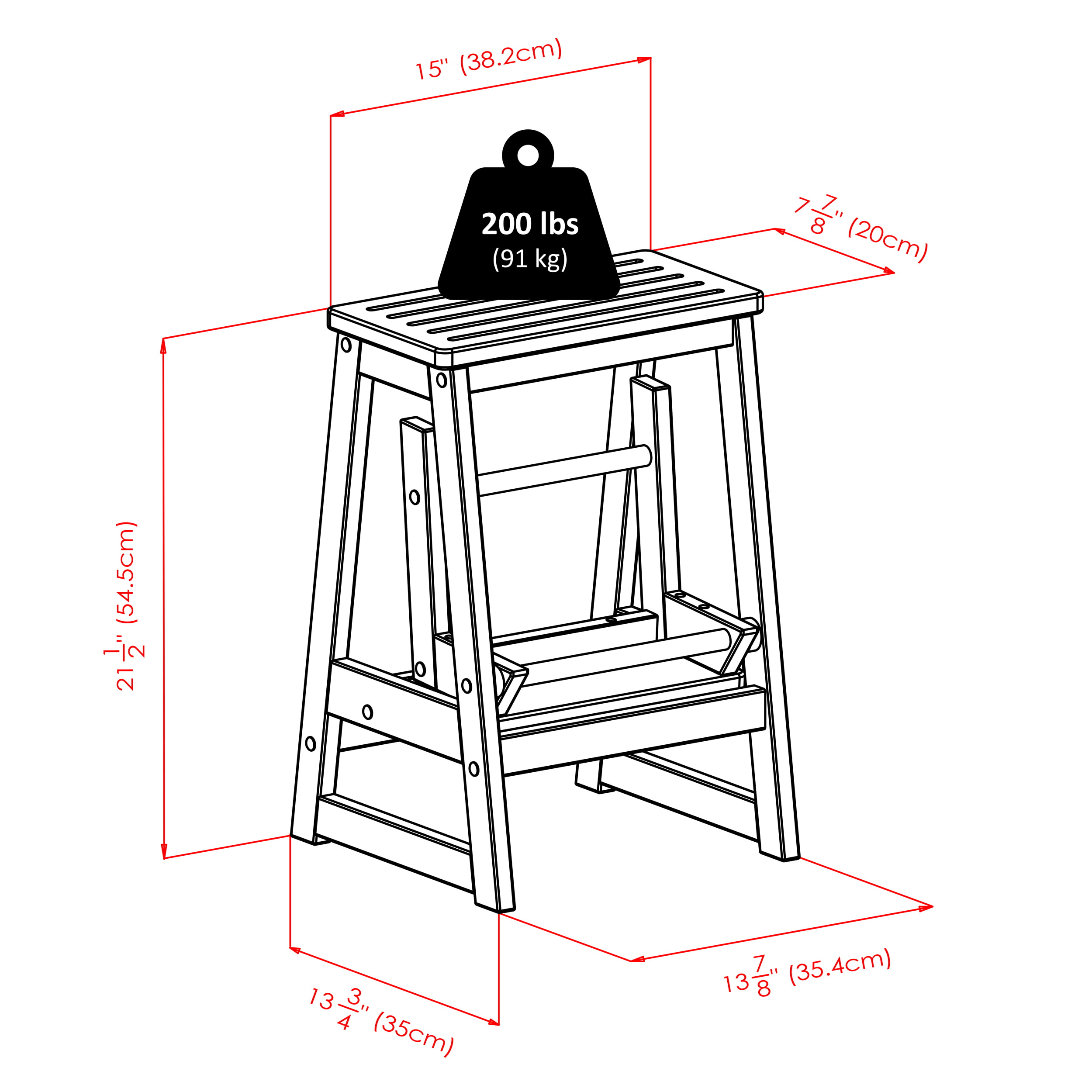 15" (38.2cm)

200 lbs
(91 kg)

$7\frac{7}{8}$" (20cm)

$21\frac{1}{2}$" (54.5cm)

$13\frac{3}{4}$" (35cm)

$13\frac{7}{8}$" (35.4cm)