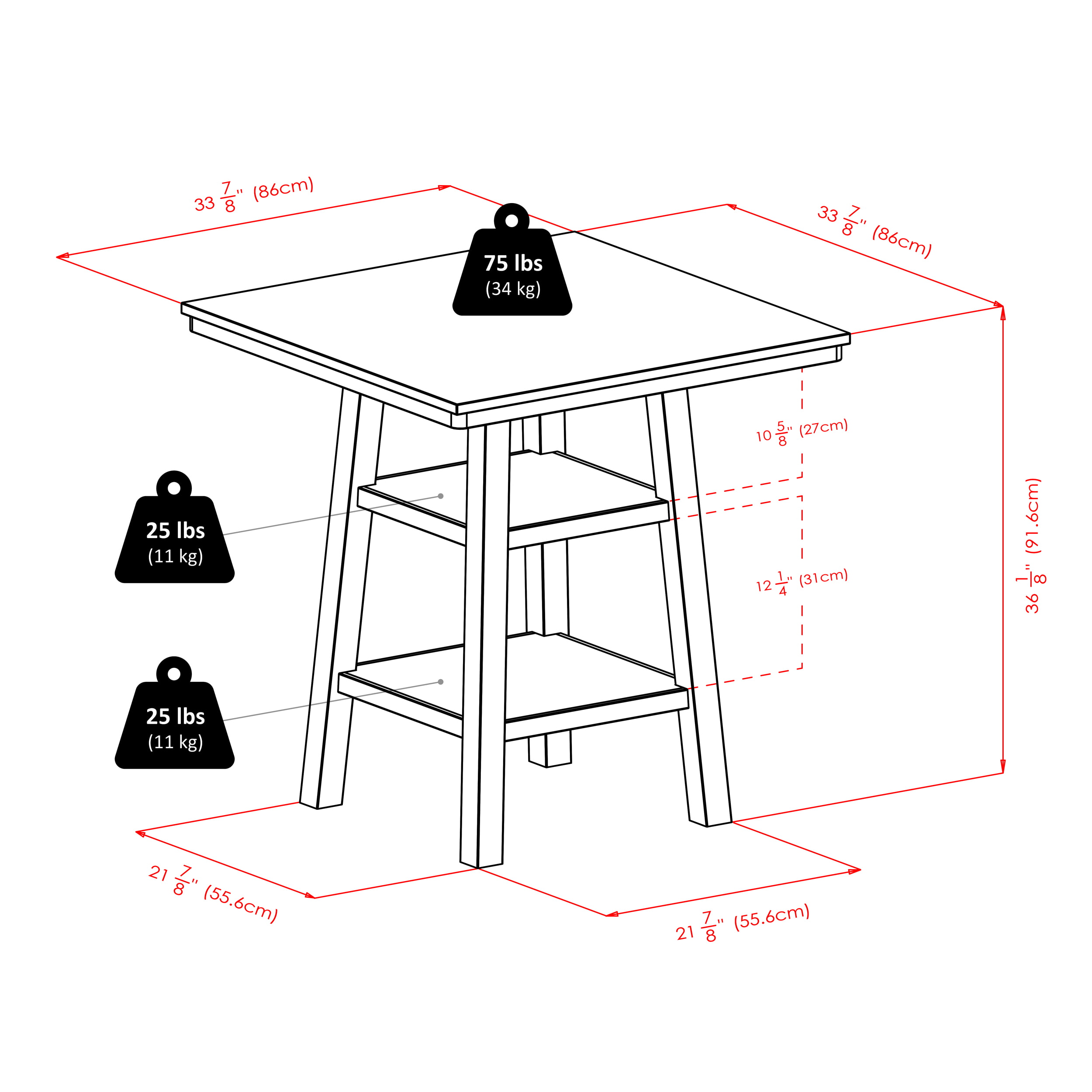 $33\frac{7}{8}$" (86cm)

$33\frac{7}{8}$" (86cm)

75 lbs
(34 kg)

$10\frac{5}{8}$" (27cm)

25 lbs
(11 kg)

$12\frac{1}{4}$" (31cm)

$36\frac{1}{8}$" (91.6cm)

25 lbs
(11 kg)

$21\frac{7}{8}$" (55.6cm)

$21\frac{7}{8}$" (55.6cm)