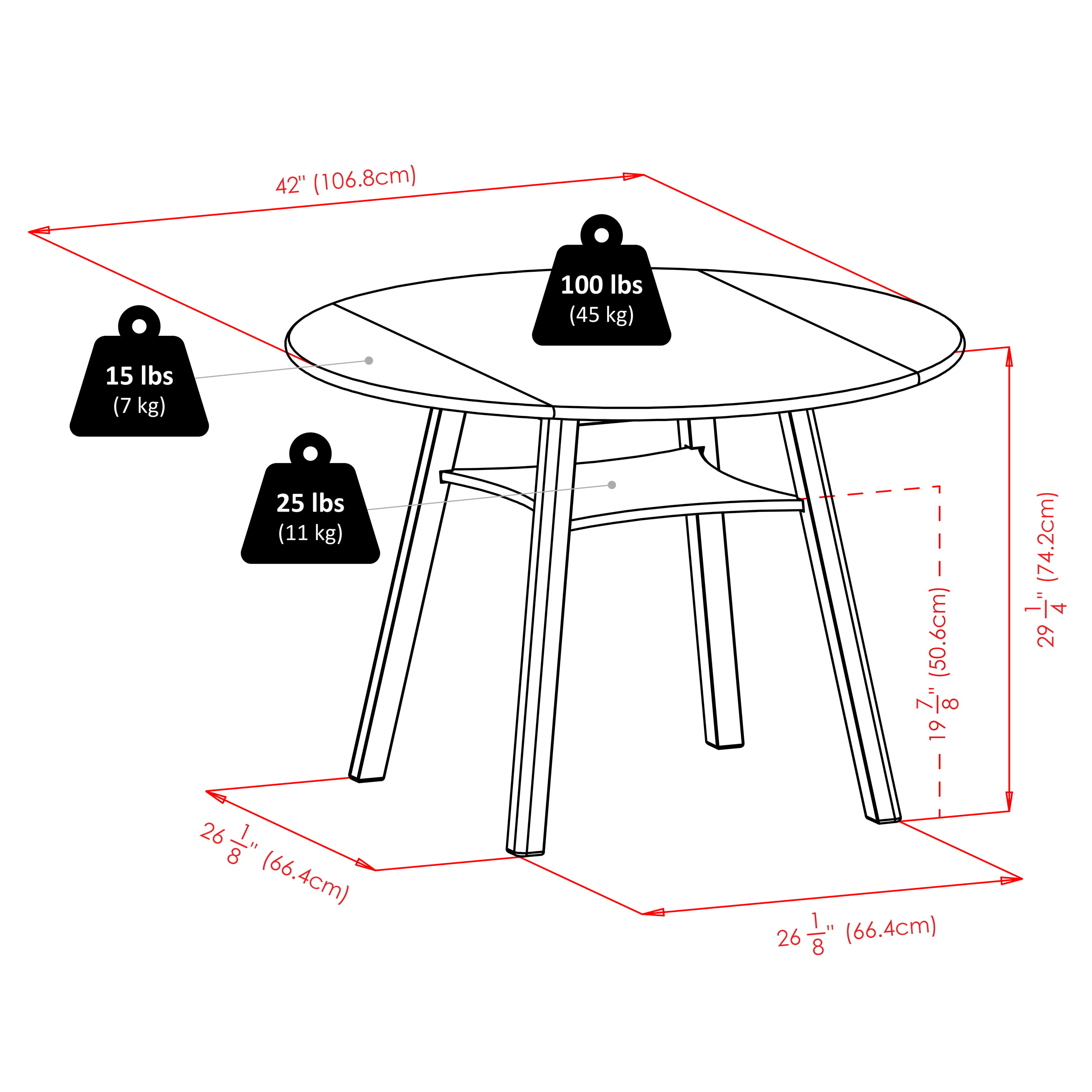 42" (106.8cm)

100 lbs
(45 kg)

15 lbs
(7 kg)

25 lbs
(11 kg)

$29\frac{1}{4}$" (74.2cm)

$19\frac{7}{8}$" (50.6cm)

$26\frac{1}{8}$" (66.4cm)

$26\frac{1}{8}$" (66.4cm)